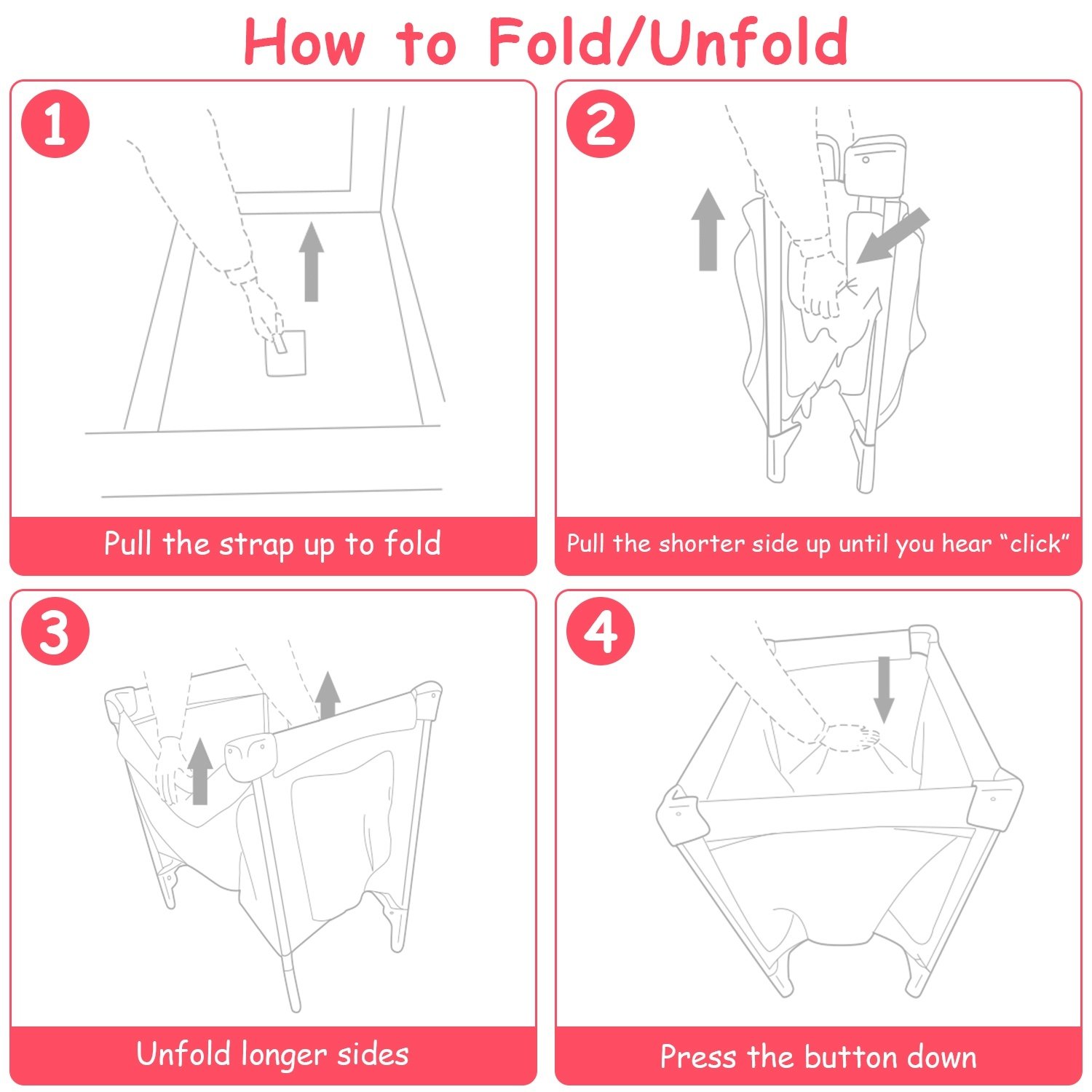 How to Fold/Unfold

1

Pull the strap up to fold

2

Pull the shorter side up until you hear “click”

3

Unfold longer sides

4

Press the button down